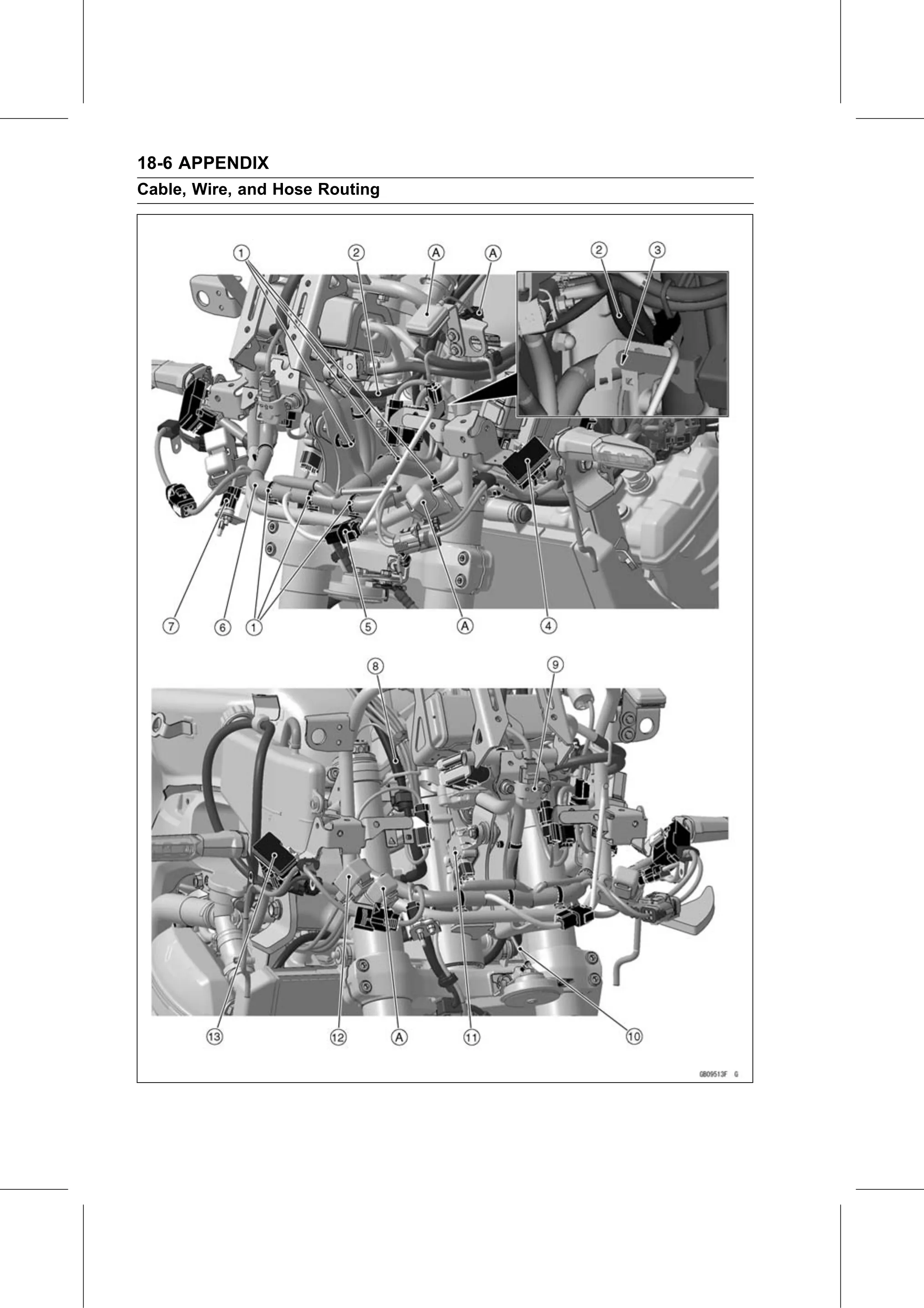 18-6 APPENDIX

Cable, Wire, and Hose Routing

1 2 A A 2 3

7 6 1 5 A 4

8 9

13 12 A 11 10

GB09513F G